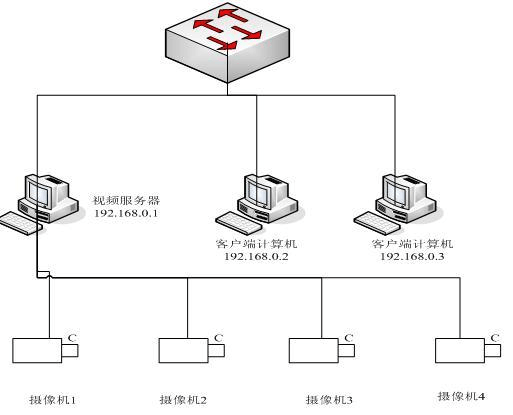 视频服务器
192.168.0.1

客户端计算机
192.168.0.2

客户端计算机
192.168.0.3

C

C

C

C

摄像机1

摄像机2

摄像机3

摄像机4